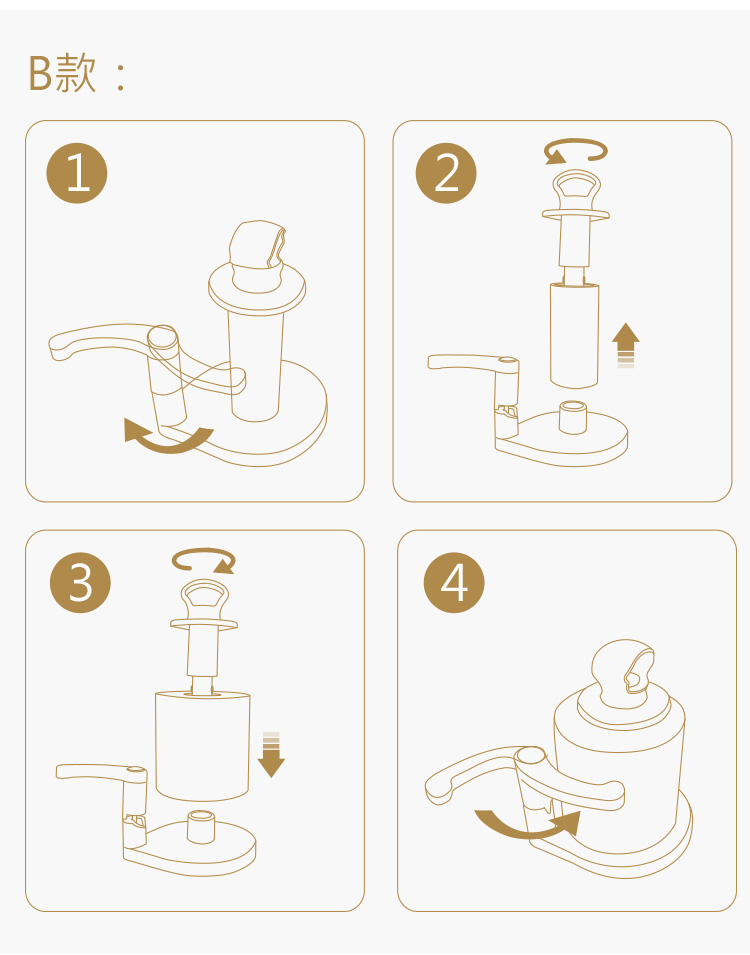 B款：

1

2

3

4